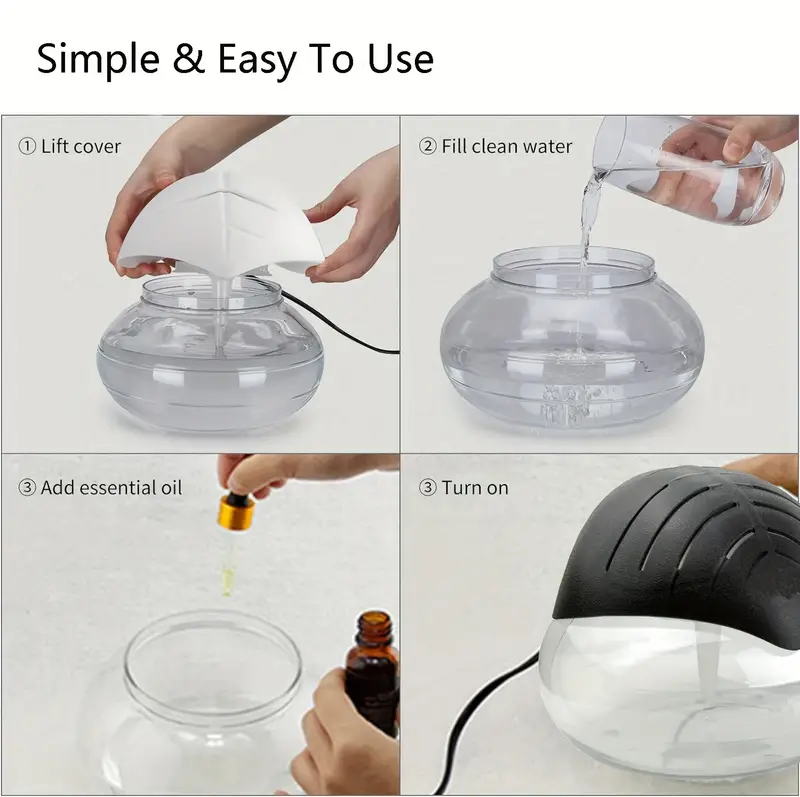 Simple & Easy To Use

① Lift cover

② Fill clean water

③ Add essential oil

③ Turn on